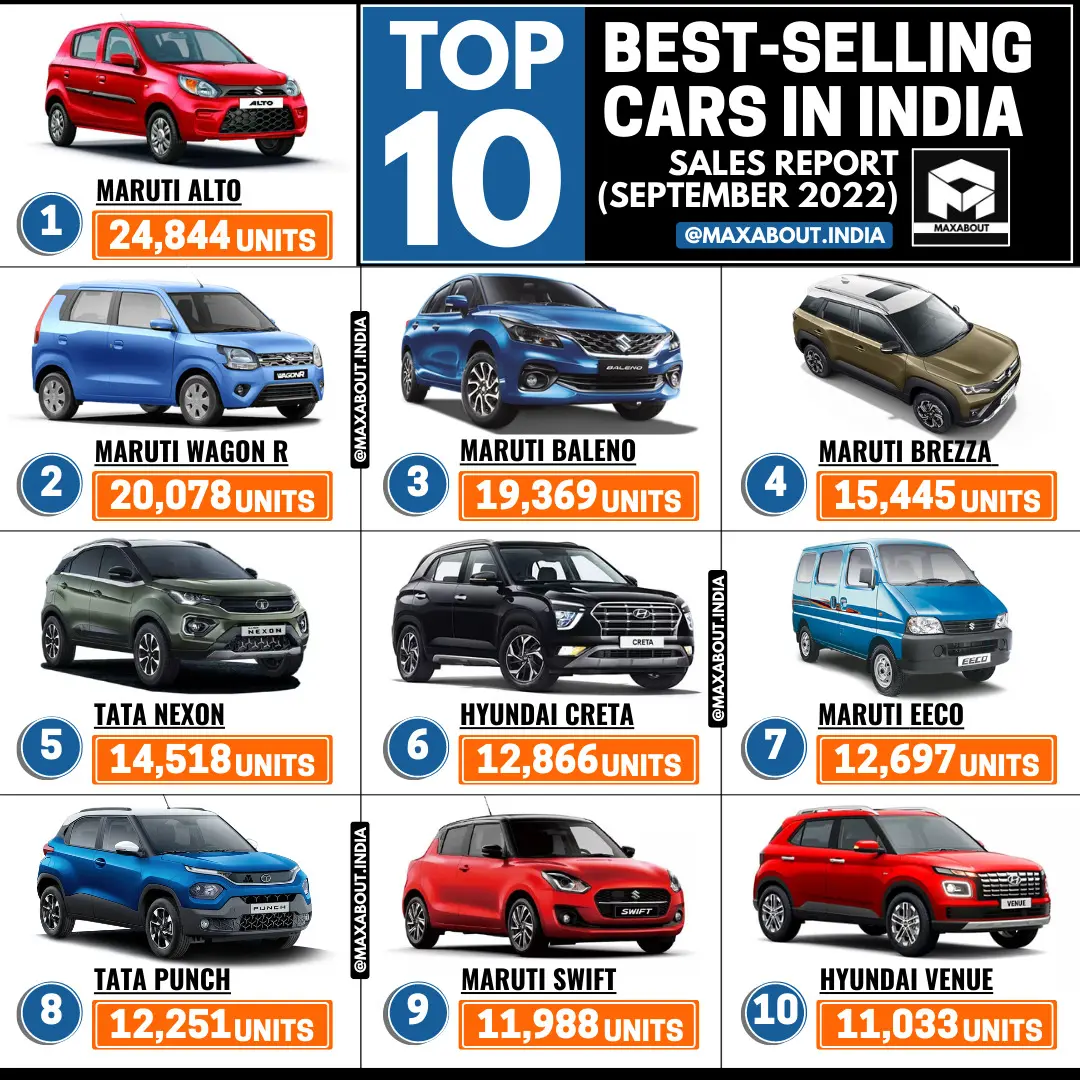 TOP 10
BEST-SELLING CARS IN INDIA
SALES REPORT (SEPTEMBER 2022)
@MAXABOUT.INDIA
MAXABOUT

ALTO
1 MARUTI ALTO
24,844 UNITS

WAGONR
2 MARUTI WAGON R
20,078 UNITS

@MAXABOUT.INDIA

BALENO
3 MARUTI BALENO
19,369 UNITS

4 MARUTI BREZZA
15,445 UNITS

NEXON
5 TATA NEXON
14,518 UNITS

CRETA
6 HYUNDAI CRETA
12,866 UNITS

@MAXABOUT.INDIA

EECO
7 MARUTI EECO
12,697 UNITS

PUNCH
8 TATA PUNCH
12,251 UNITS

@MAXABOUT.INDIA

SWIFT
9 MARUTI SWIFT
11,988 UNITS

VENUE
10 HYUNDAI VENUE
11,033 UNITS