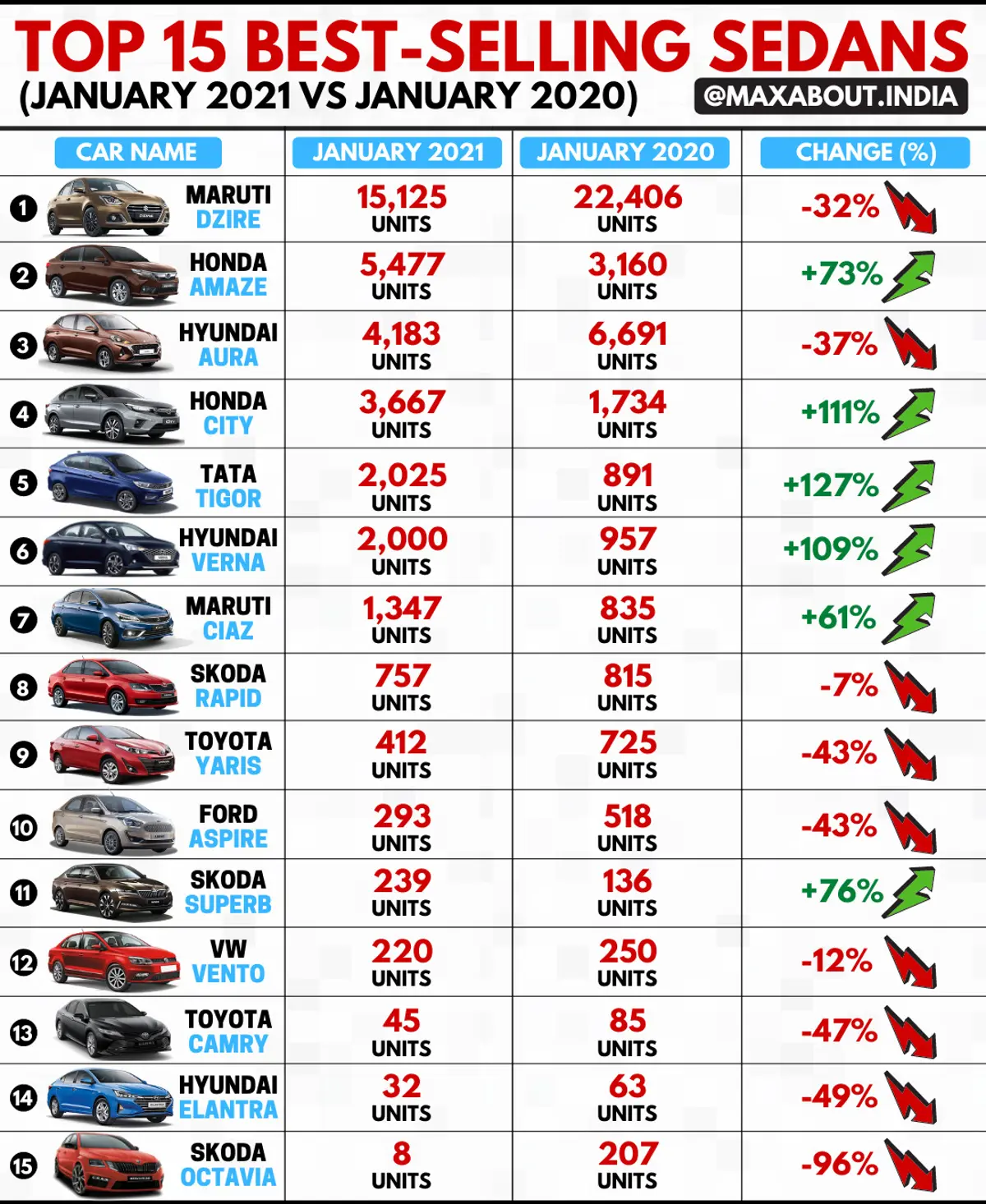 TOP 15 BEST-SELLING SEDANS
(JANUARY 2021 VS JANUARY 2020)
@MAXABOUT.INDIA

| CAR NAME | JANUARY 2021 | JANUARY 2020 | CHANGE (%) |
|---|---|---|---|
| 1 MARUTI DZIRE | 15,125 UNITS | 22,406 UNITS | -32% |
| 2 HONDA AMAZE | 5,477 UNITS | 3,160 UNITS | +73% |
| 3 HYUNDAI AURA | 4,183 UNITS | 6,691 UNITS | -37% |
| 4 HONDA CITY | 3,667 UNITS | 1,734 UNITS | +111% |
| 5 TATA TIGOR | 2,025 UNITS | 891 UNITS | +127% |
| 6 HYUNDAI VERNA | 2,000 UNITS | 957 UNITS | +109% |
| 7 MARUTI CIAZ | 1,347 UNITS | 835 UNITS | +61% |
| 8 SKODA RAPID | 757 UNITS | 815 UNITS | -7% |
| 9 TOYOTA YARIS | 412 UNITS | 725 UNITS | -43% |
| 10 FORD ASPIRE | 293 UNITS | 518 UNITS | -43% |
| 11 SKODA SUPERB | 239 UNITS | 136 UNITS | +76% |
| 12 VW VENTO | 220 UNITS | 250 UNITS | -12% |
| 13 TOYOTA CAMRY | 45 UNITS | 85 UNITS | -47% |
| 14 HYUNDAI ELANTRA | 32 UNITS | 63 UNITS | -49% |
| 15 SKODA OCTAVIA | 8 UNITS | 207 UNITS | -96% |