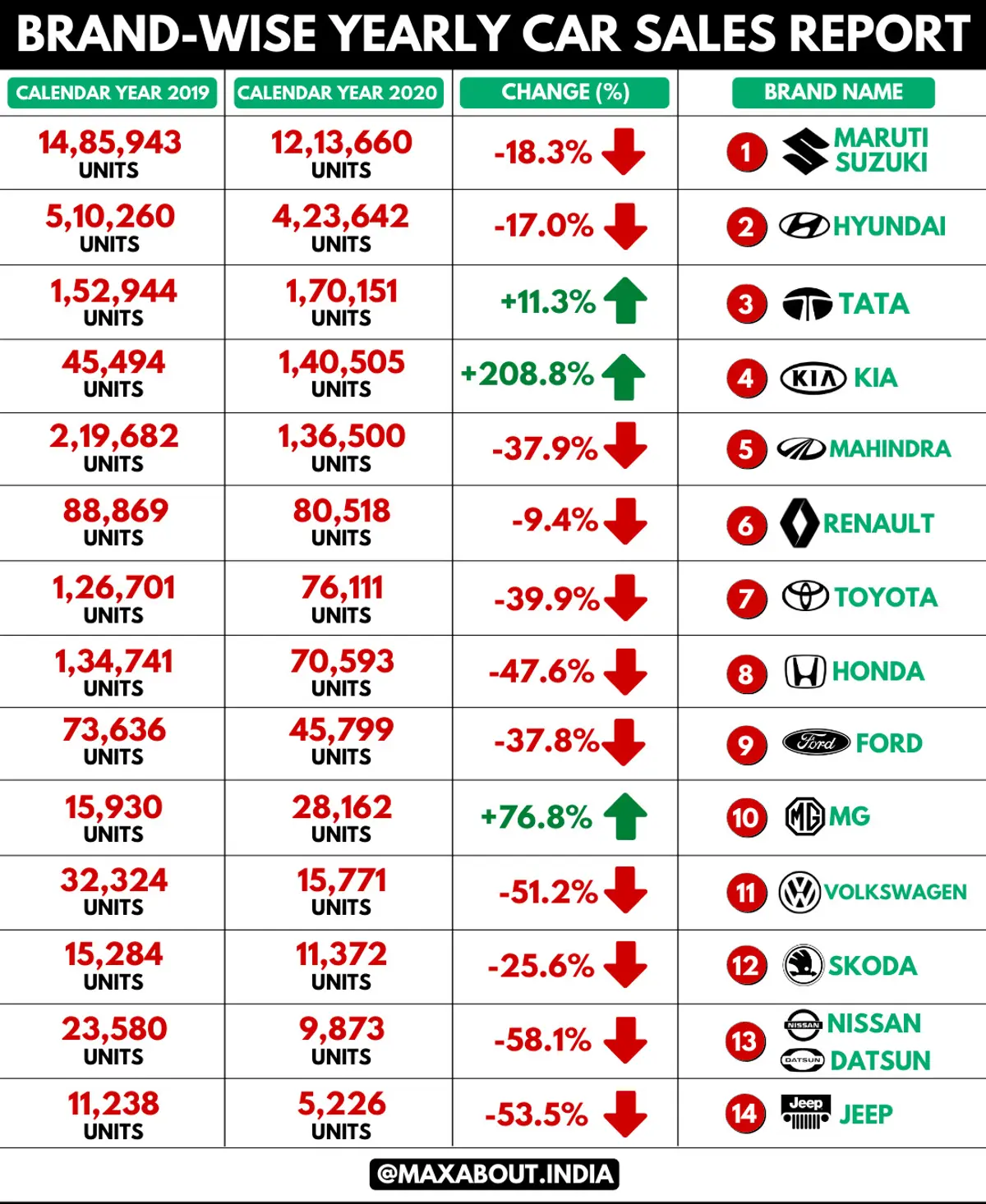 BRAND-WISE YEARLY CAR SALES REPORT

| CALENDAR YEAR 2019 | CALENDAR YEAR 2020 | CHANGE (%) | BRAND NAME |
|---|---|---|---|
| 14,85,943 UNITS | 12,13,660 UNITS | -18.3% | 1 MARUTI SUZUKI |
| 5,10,260 UNITS | 4,23,642 UNITS | -17.0% | 2 HYUNDAI |
| 1,52,944 UNITS | 1,70,151 UNITS | +11.3% | 3 TATA |
| 45,494 UNITS | 1,40,505 UNITS | +208.8% | 4 KIA KIA |
| 2,19,682 UNITS | 1,36,500 UNITS | -37.9% | 5 MAHINDRA |
| 88,869 UNITS | 80,518 UNITS | -9.4% | 6 RENAULT |
| 1,26,701 UNITS | 76,111 UNITS | -39.9% | 7 TOYOTA |
| 1,34,741 UNITS | 70,593 UNITS | -47.6% | 8 HONDA |
| 73,636 UNITS | 45,799 UNITS | -37.8% | 9 Ford FORD |
| 15,930 UNITS | 28,162 UNITS | +76.8% | 10 MG MG |
| 32,324 UNITS | 15,771 UNITS | -51.2% | 11 VOLKSWAGEN |
| 15,284 UNITS | 11,372 UNITS | -25.6% | 12 SKODA |
| 23,580 UNITS | 9,873 UNITS | -58.1% | 13 NISSAN NISSAN DATSUN DATSUN |
| 11,238 UNITS | 5,226 UNITS | -53.5% | 14 Jeep JEEP |

@MAXABOUT.INDIA