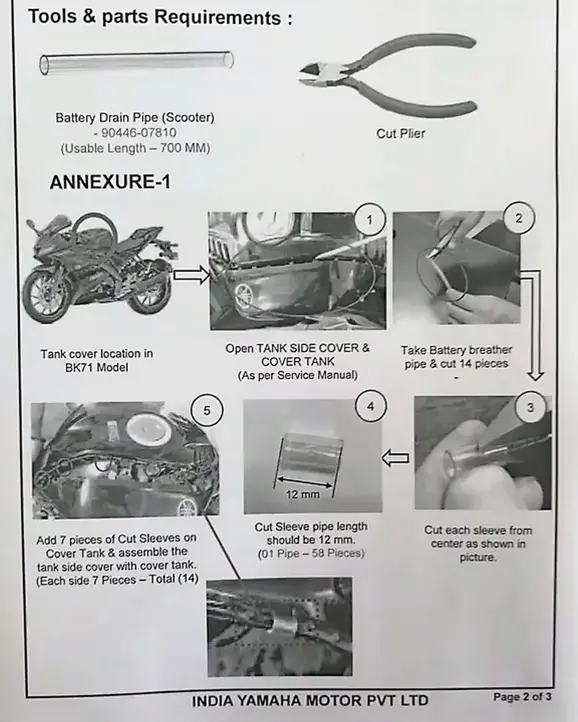 Tools & parts Requirements :

Battery Drain Pipe (Scooter) - 90446-07810 (Usable Length – 700 MM)

Cut Plier

ANNEXURE-1

1

2

Tank cover location in BK71 Model

Open TANK SIDE COVER & COVER TANK (As per Service Manual)

Take Battery breather pipe & cut 14 pieces -

5

4

3

12 mm

Add 7 pieces of Cut Sleeves on Cover Tank & assemble the tank side cover with cover tank. (Each side 7 Pieces – Total (14)

Cut Sleeve pipe length should be 12 mm. (01 Pipe – 58 Pieces)

Cut each sleeve from center as shown in picture.

INDIA YAMAHA MOTOR PVT LTD

Page 2 of 3